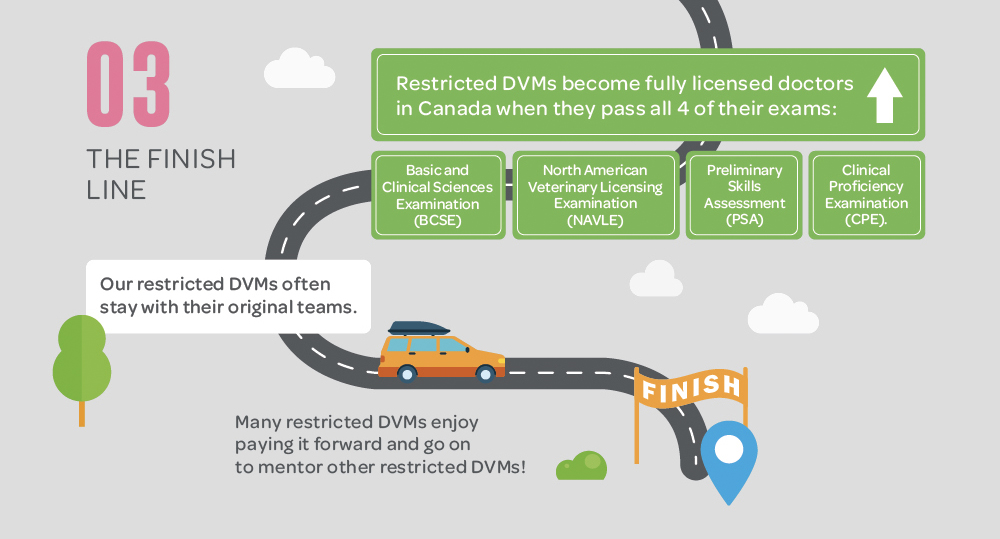 03

THE FINISH LINE

Restricted DVMs become fully licensed doctors in Canada when they pass all 4 of their exams:

Basic and Clinical Sciences Examination (BCSE)

North American Veterinary Licensing Examination (NAVLE)

Preliminary Skills Assessment (PSA)

Clinical Proficiency Examination (CPE).

Our restricted DVMs often stay with their original teams.

FINISH

Many restricted DVMs enjoy paying it forward and go on to mentor other restricted DVMs!