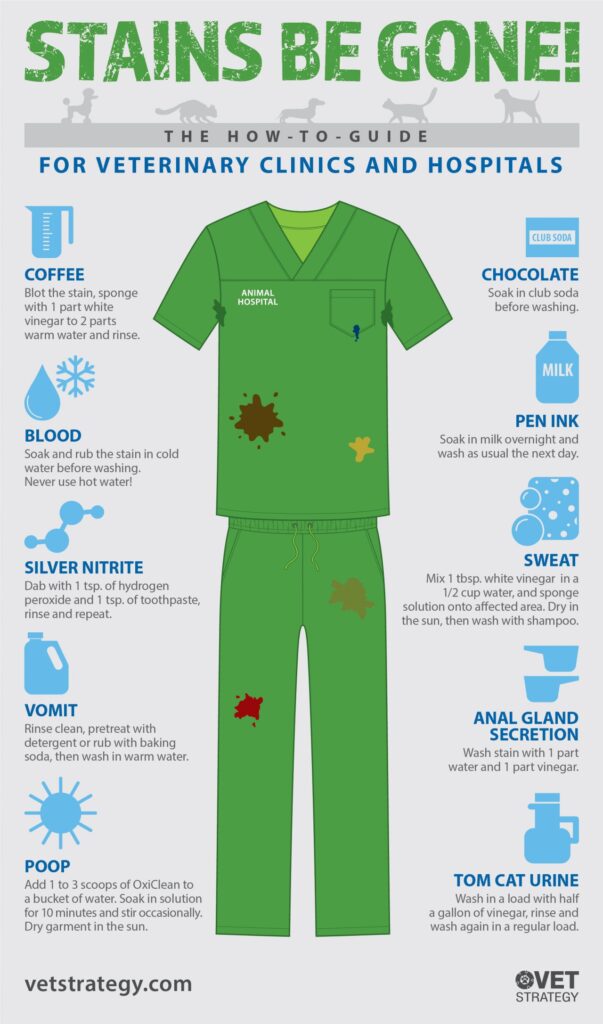 STAINS BE GONE!

THE HOW-TO-GUIDE

FOR VETERINARY CLINICS AND HOSPITALS

COFFEE
Blot the stain, sponge with 1 part white vinegar to 2 parts warm water and rinse.

BLOOD
Soak and rub the stain in cold water before washing. Never use hot water!

SILVER NITRITE
Dab with 1 tsp. of hydrogen peroxide and 1 tsp. of toothpaste, rinse and repeat.

VOMIT
Rinse clean, pretreat with detergent or rub with baking soda, then wash in warm water.

POOP
Add 1 to 3 scoops of OxiClean to a bucket of water. Soak in solution for 10 minutes and stir occasionally. Dry garment in the sun.

ANIMAL HOSPITAL

CLUB SODA

CHOCOLATE
Soak in club soda before washing.

MILK

PEN INK
Soak in milk overnight and wash as usual the next day.

SWEAT
Mix 1 tbsp. white vinegar in a 1/2 cup water, and sponge solution onto affected area. Dry in the sun, then wash with shampoo.

ANAL GLAND SECRETION
Wash stain with 1 part water and 1 part vinegar.

TOM CAT URINE
Wash in a load with half a gallon of vinegar, rinse and wash again in a regular load.

vetstrategy.com

VET STRATEGY